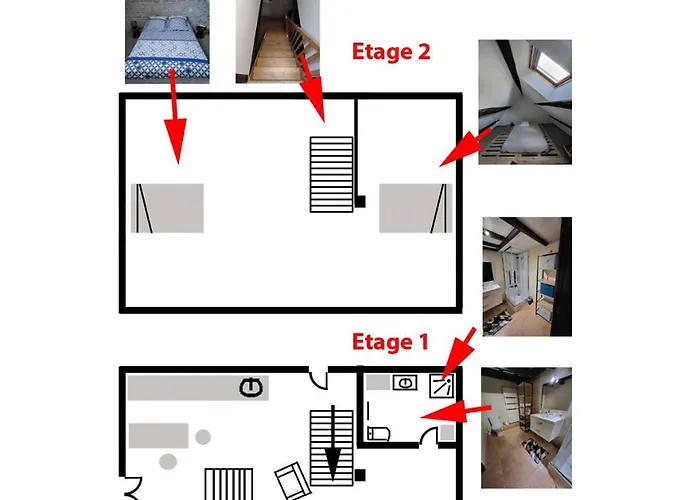 Etage 2

Etage 1