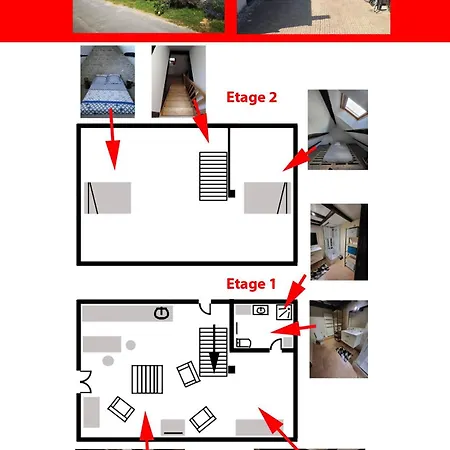 Etage 2

Etage 1